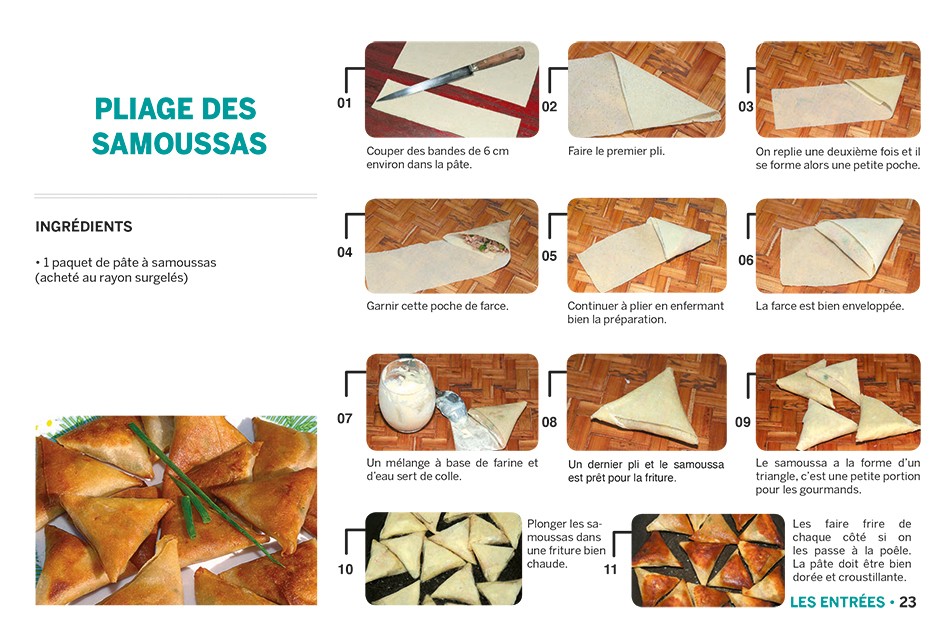 PLIAGE DES SAMOUSSAS

INGRÉDIENTS

• 1 paquet de pâte à samoussas (acheté au rayon surgelés)

01
Couper des bandes de 6 cm environ dans la pâte.

02
Faire le premier pli.

03
On replie une deuxième fois et il se forme alors une petite poche.

04
Garnir cette poche de farce.

05
Continuer à plier en enfermant bien la préparation.

06
La farce est bien enveloppée.

07
Un mélange à base de farine et d'eau sert de colle.

08
Un dernier pli et le samoussa est prêt pour la friture.

09
Le samoussa a la forme d'un triangle, c'est une petite portion pour les gourmands.

10
Plonger les samoussas dans une friture bien chaude.

11
Les faire frire de chaque côté si on les passe à la poêle. La pâte doit être bien dorée et croustillante.

LES ENTRÉES • 23